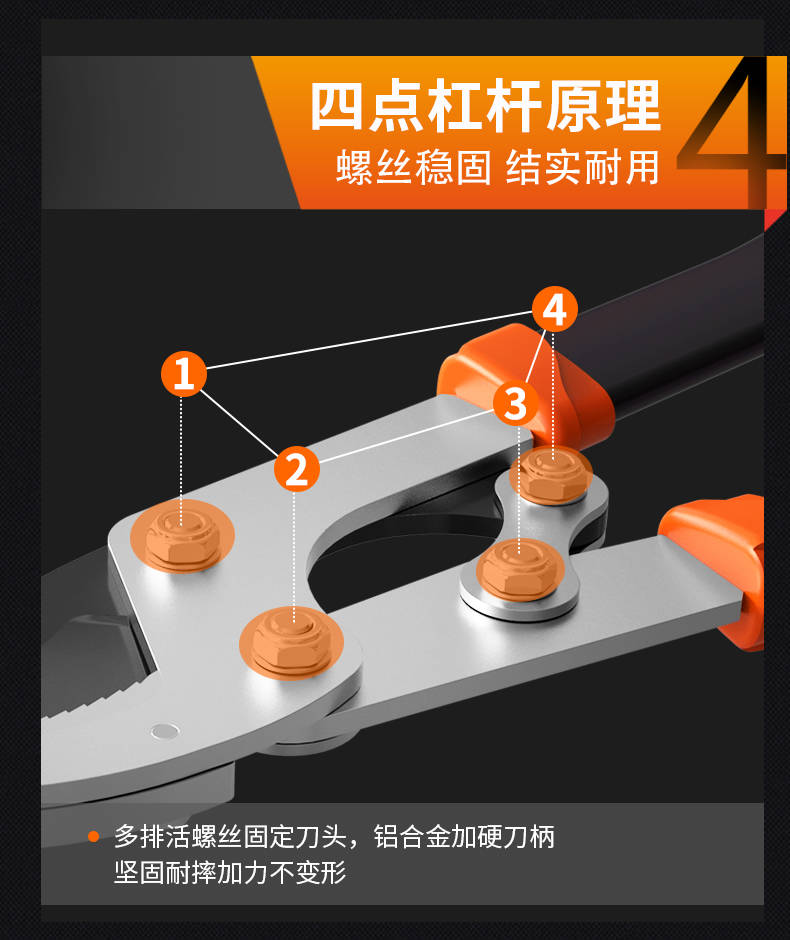 四点杠杆原理
螺丝稳固 结实耐用

4

1
2
3
4

多排活螺丝固定刀头，铝合金加硬刀柄
坚固耐摔加力不变形